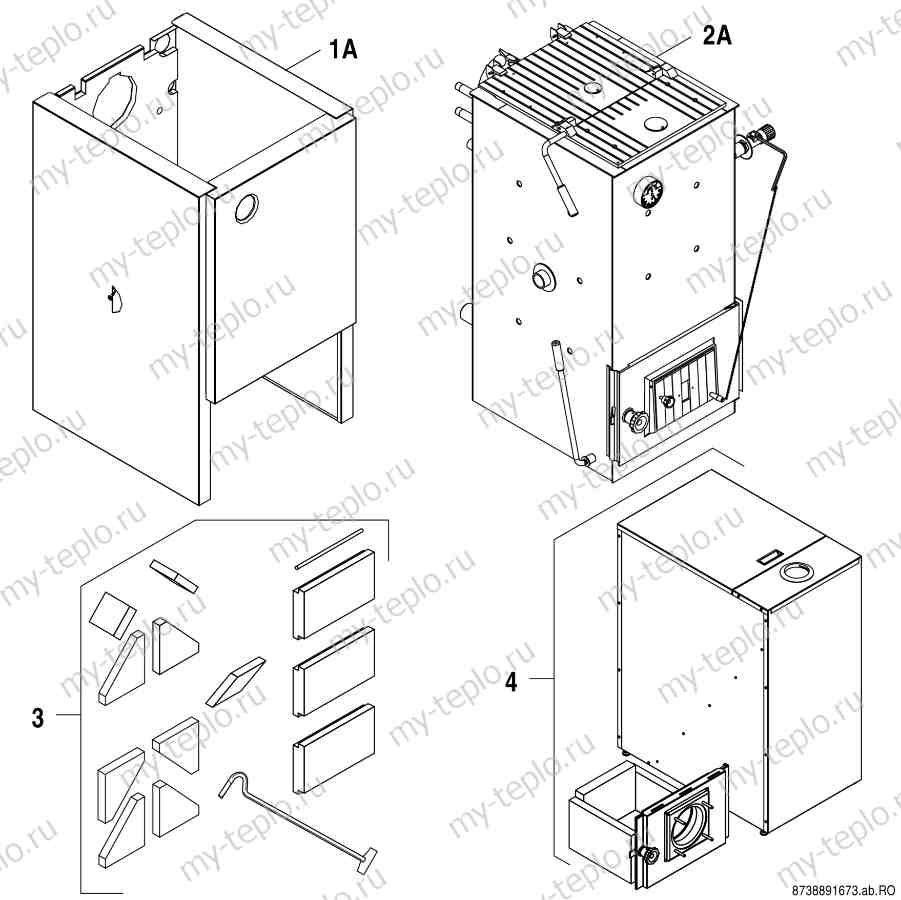 1A

2A

3

4

my-teplo.ru

8738891673.ab.RO