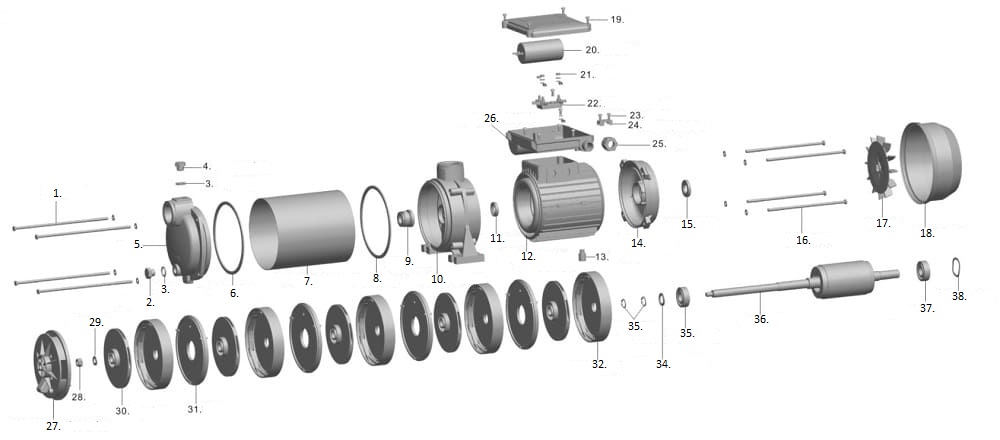 19.
20.
21.
22.
23.
24.
26.
25.
4.
3.
1.
5.
2.
3.
6.
7.
8.
9.
10.
11.
12.
13.
14.
15.
16.
17.
18.
29.
28.
27.
30.
31.
32.
35.
34.
35.
36.
37.
38.